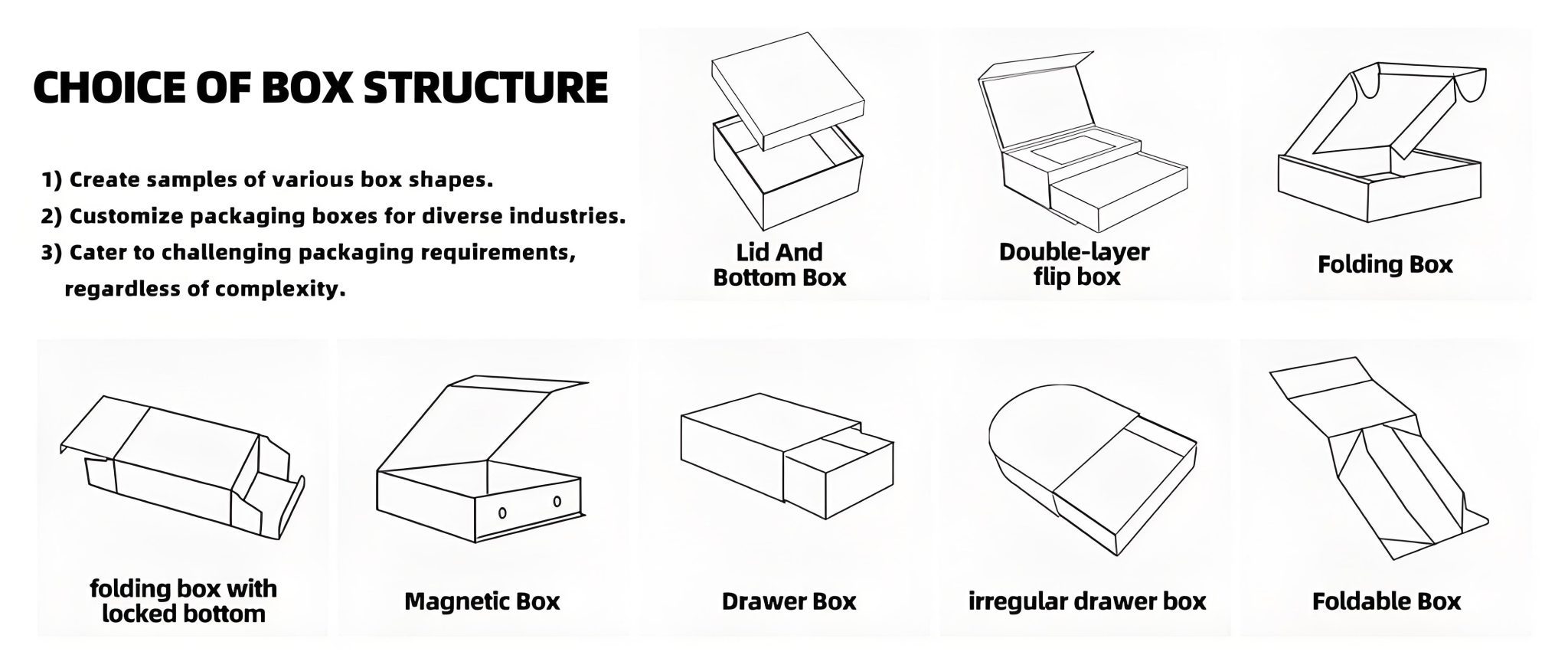 CHOICE OF BOX STRUCTURE

1) Create samples of various box shapes.
2) Customize packaging boxes for diverse industries.
3) Cater to challenging packaging requirements, regardless of complexity.

Lid And Bottom Box

Double-layer flip box

Folding Box

folding box with locked bottom

Magnetic Box

Drawer Box

irregular drawer box

Foldable Box